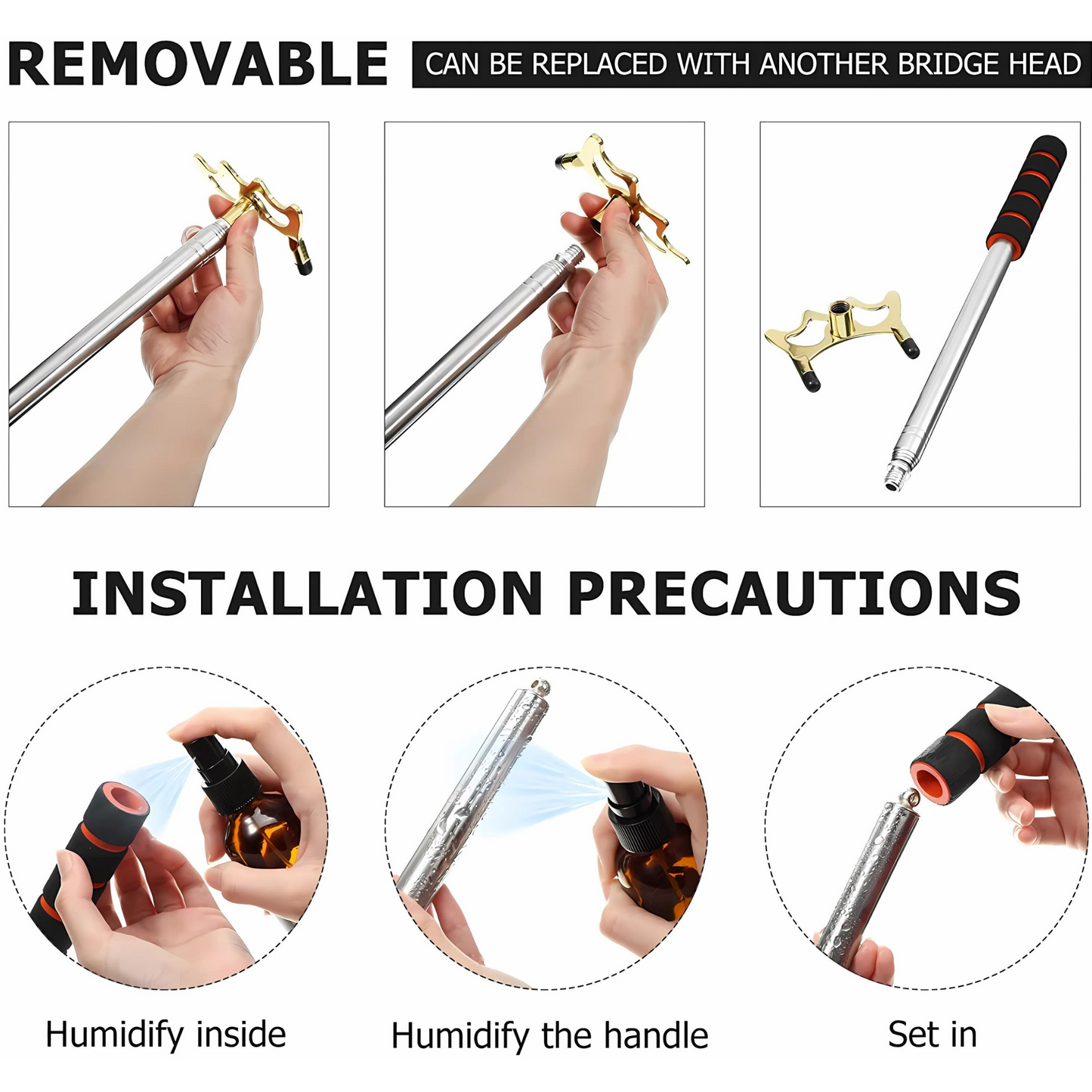 REMOVABLE CAN BE REPLACED WITH ANOTHER BRIDGE HEAD

INSTALLATION PRECAUTIONS

Humidify inside

Humidify the handle

Set in